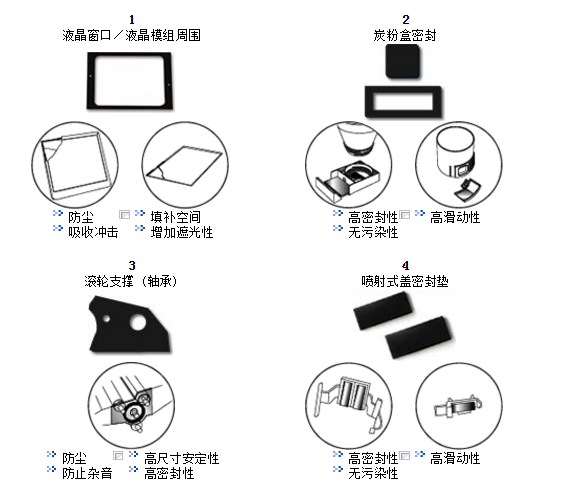 1
液晶窗口／液晶模组周围

防尘
吸收冲击

填补空间
增加遮光性

2
炭粉盒密封

高密封性
无污染性

高滑动性

3
滚轮支撑（轴承）

防尘
防止杂音

高尺寸安定性
高密封性

4
喷射式盖密封垫

高密封性
无污染性

高滑动性